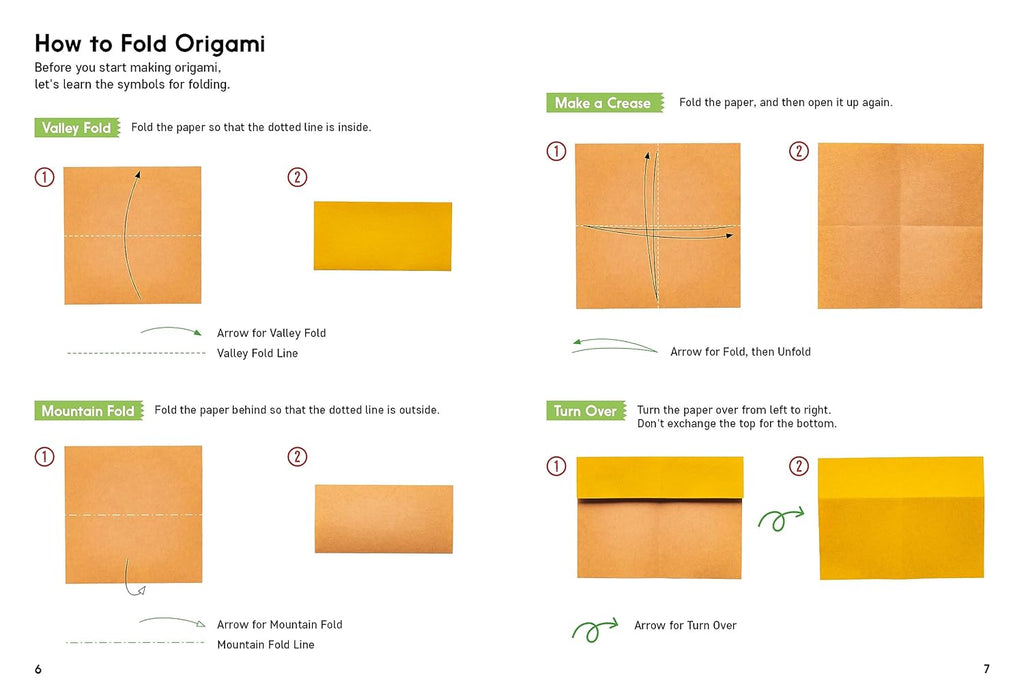 How to Fold Origami

Before you start making origami, let's learn the symbols for folding.

Valley Fold Fold the paper so that the dotted line is inside.

1

2

Arrow for Valley Fold

Valley Fold Line

Mountain Fold Fold the paper behind so that the dotted line is outside.

1

2

Arrow for Mountain Fold

Mountain Fold Line

6

Make a Crease Fold the paper, and then open it up again.

1

2

Arrow for Fold, then Unfold

Turn Over Turn the paper over from left to right. Don't exchange the top for the bottom.

1

2

Arrow for Turn Over

7