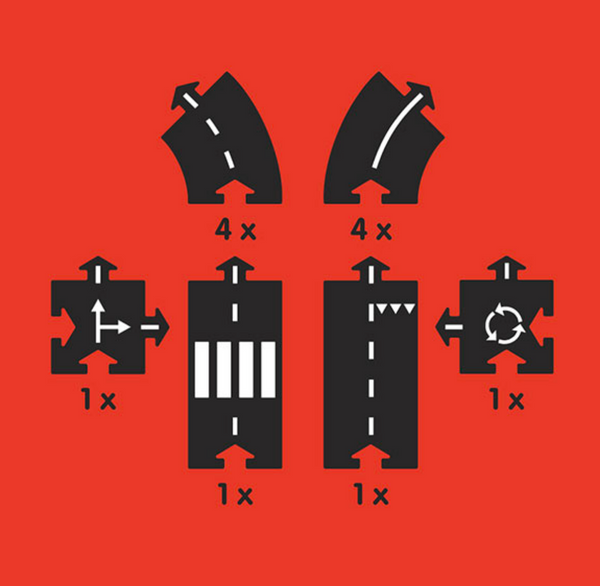 4 x

4 x

1 x

1 x

1 x

1 x